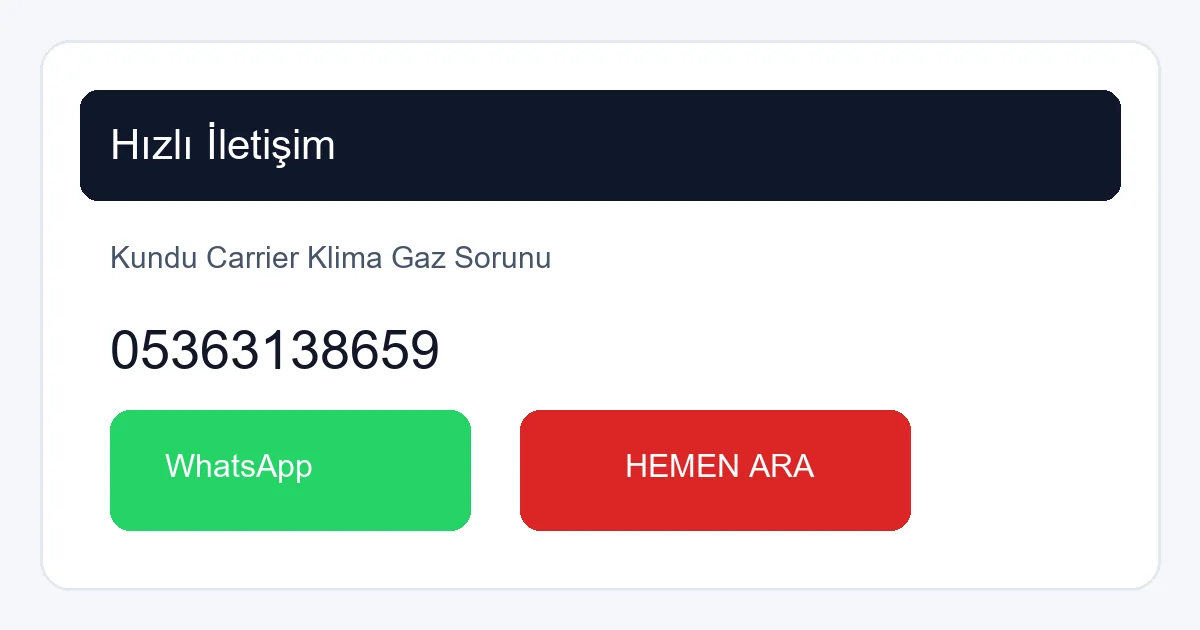 Hızlı İletişim

Kundu Carrier Klima Gaz Sorunu

05363138659

WhatsApp

HEMEN ARA